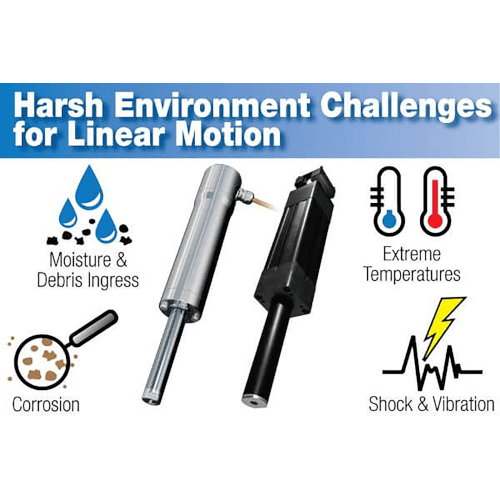 Harsh Environment Challenges for Linear Motion

Moisture & Debris Ingress

Extreme Temperatures

Corrosion

Shock & Vibration